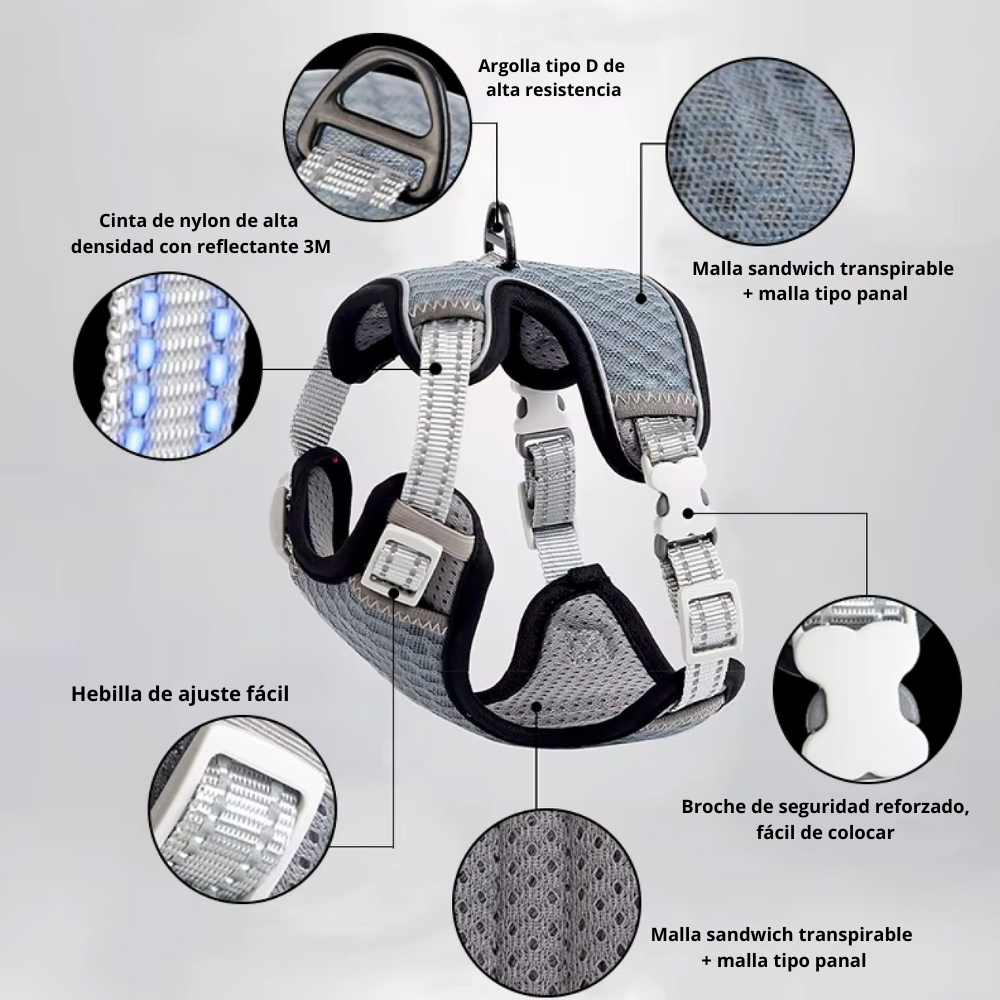 Argolla tipo D de alta resistencia

Cinta de nylon de alta densidad con reflectante 3M

Malla sandwich transpirable + malla tipo panal

Hebilla de ajuste fácil

Broche de seguridad reforzado, fácil de colocar

Malla sandwich transpirable + malla tipo panal